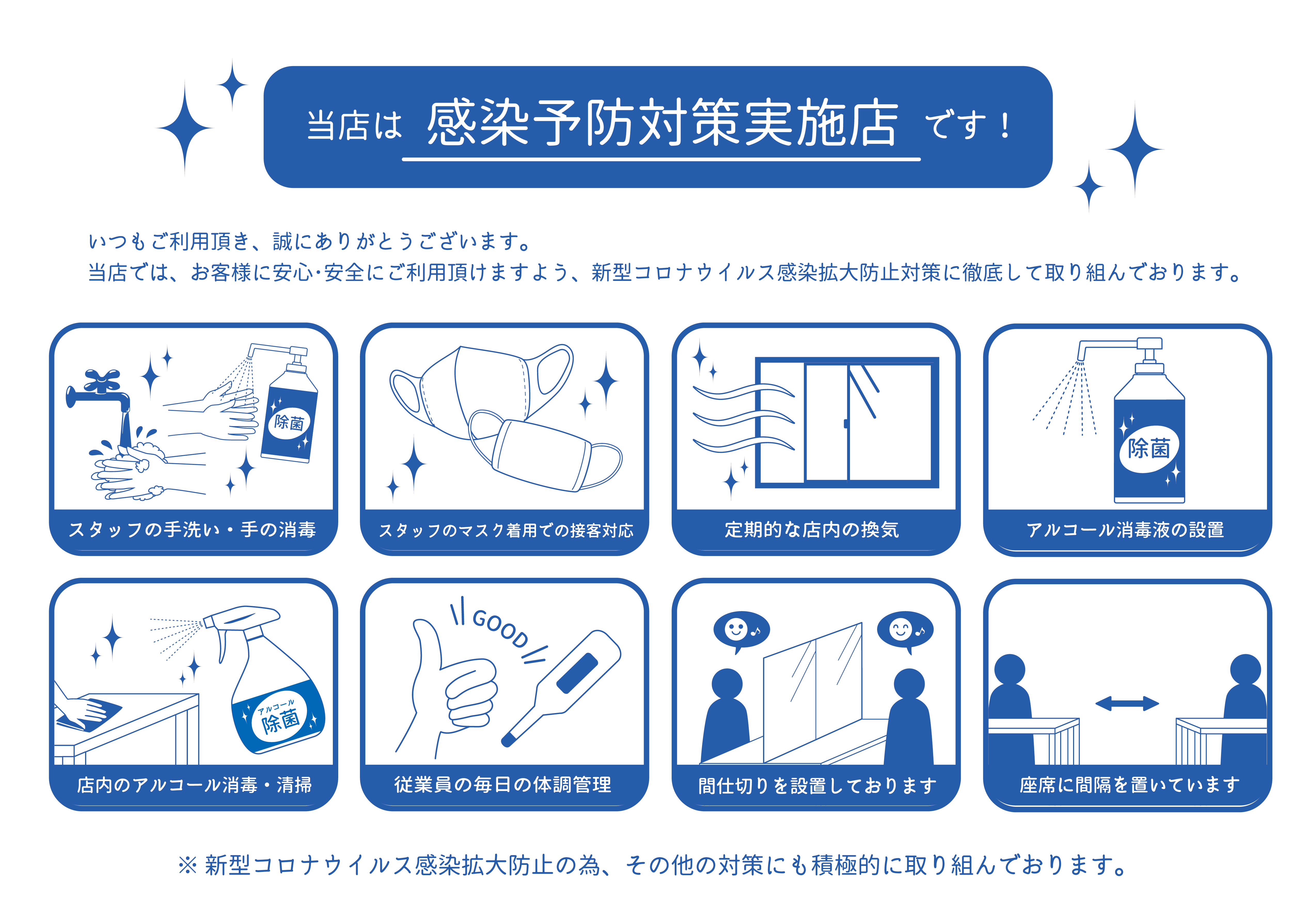 当店は 感染予防対策実施店 です！

いつもご利用頂き、誠にありがとうございます。
当店では、お客様に安心･安全にご利用頂けますよう、新型コロナウイルス感染拡大防止対策に徹底して取り組んでおります。

除菌
スタッフの手洗い・手の消毒

スタッフのマスク着用での接客対応

定期的な店内の換気

除菌
アルコール消毒液の設置

アルコール
除菌
店内のアルコール消毒・清掃

GOOD
従業員の毎日の体調管理

間仕切りを設置しております

座席に間隔を置いています

※ 新型コロナウイルス感染拡大防止の為、その他の対策にも積極的に取り組んでおります。